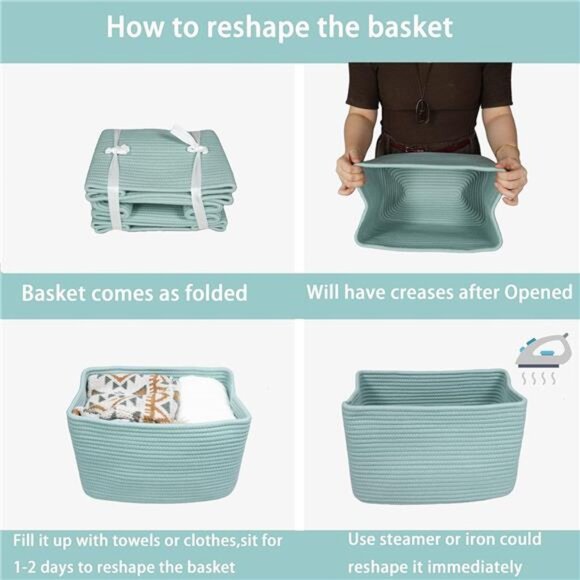 How to reshape the basket

Basket comes as folded

Will have creases after Opened

Fill it up with towels or clothes,sit for 1-2 days to reshape the basket

Use steamer or iron could reshape it immediately